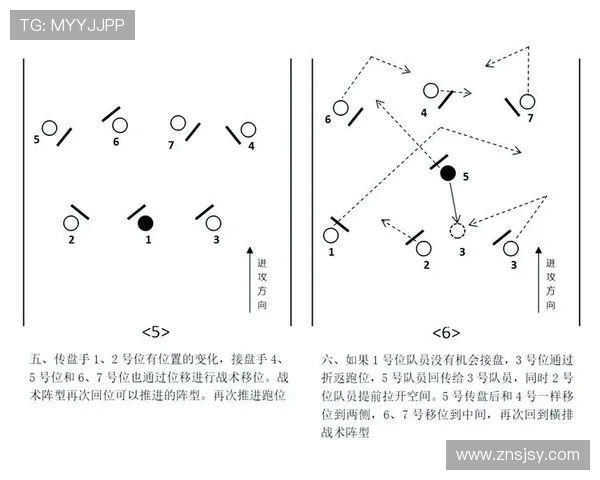 TG: MYYJJPP

5 6 7 4

2 1 3

进攻方向

<5>

五、传盘手 1、2 号位有位置的变化，接盘手 4、5 号位和 6、7 号位也通过位移进行战术移位。战术阵型再次回位可以推进的阵型。再次推进跑位

6 4 7

5

1 2 3 3

进攻方向

<6>

六、如果 1 号位队员没有机会接盘，3 号位通过折返跑位，5 号队员回传给 3 号队员，同时 2 号位队员提前拉开空间。5 号传盘后和 4 号一样移位到两侧，6、7 号移位到中间，再次回到横排战术阵型

www.znsjsy.com